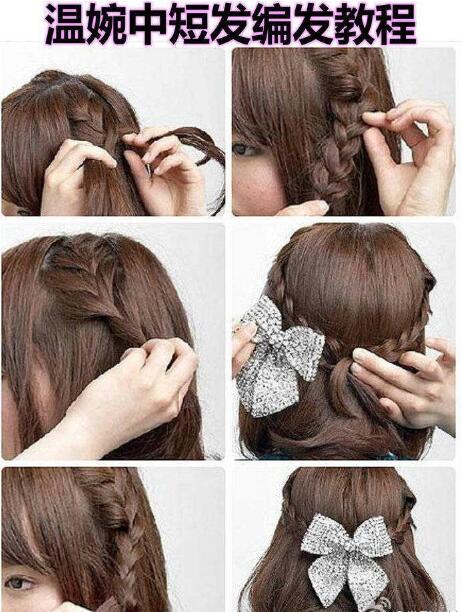 温婉中短发编发教程